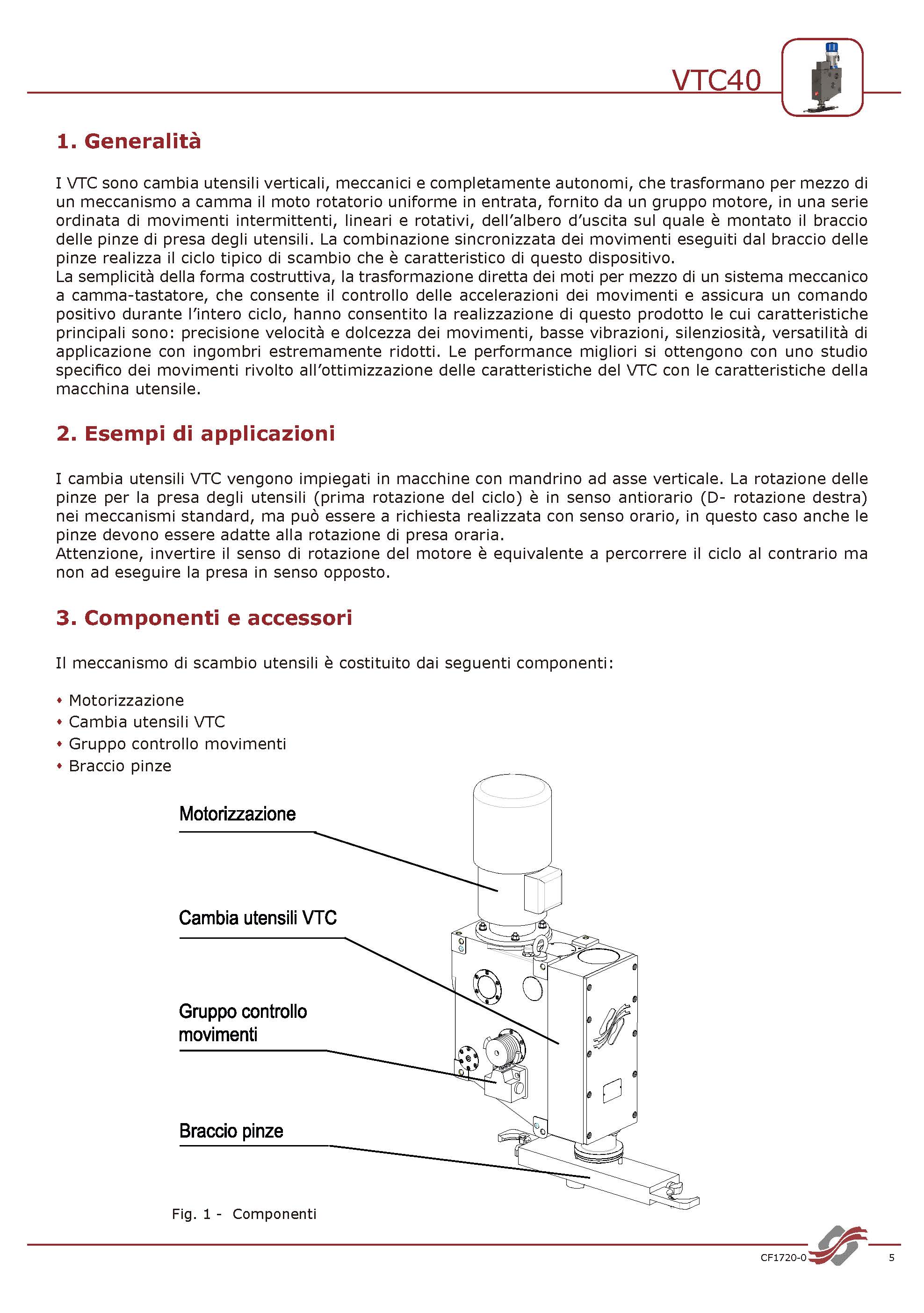 VTC40

1. Generalità

I VTC sono cambia utensili verticali, meccanici e completamente autonomi, che trasformano per mezzo di un meccanismo a camma il moto rotatorio uniforme in entrata, fornito da un gruppo motore, in una serie ordinata di movimenti intermittenti, lineari e rotativi, dell'albero d'uscita sul quale è montato il braccio delle pinze di presa degli utensili. La combinazione sincronizzata dei movimenti eseguiti dal braccio delle pinze realizza il ciclo tipico di scambio che è caratteristico di questo dispositivo.
La semplicità della forma costruttiva, la trasformazione diretta dei moti per mezzo di un sistema meccanico a camma-tastatore, che consente il controllo delle accelerazioni dei movimenti e assicura un comando positivo durante l'intero ciclo, hanno consentito la realizzazione di questo prodotto le cui caratteristiche principali sono: precisione velocità e dolcezza dei movimenti, basse vibrazioni, silenziosità, versatilità di applicazione con ingombri estremamente ridotti. Le performance migliori si ottengono con uno studio specifico dei movimenti rivolto all'ottimizzazione delle caratteristiche del VTC con le caratteristiche della macchina utensile.

2. Esempi di applicazioni

I cambia utensili VTC vengono impiegati in macchine con mandrino ad asse verticale. La rotazione delle pinze per la presa degli utensili (prima rotazione del ciclo) è in senso antiorario (D- rotazione destra) nei meccanismi standard, ma può essere a richiesta realizzata con senso orario, in questo caso anche le pinze devono essere adatte alla rotazione di presa oraria.
Attenzione, invertire il senso di rotazione del motore è equivalente a percorrere il ciclo al contrario ma non ad eseguire la presa in senso opposto.

3. Componenti e accessori

Il meccanismo di scambio utensili è costituito dai seguenti componenti:

• Motorizzazione
• Cambia utensili VTC
• Gruppo controllo movimenti
• Braccio pinze

Motorizzazione

Cambia utensili VTC

Gruppo controllo movimenti

Braccio pinze

Fig. 1 - Componenti

CF1720-0

5